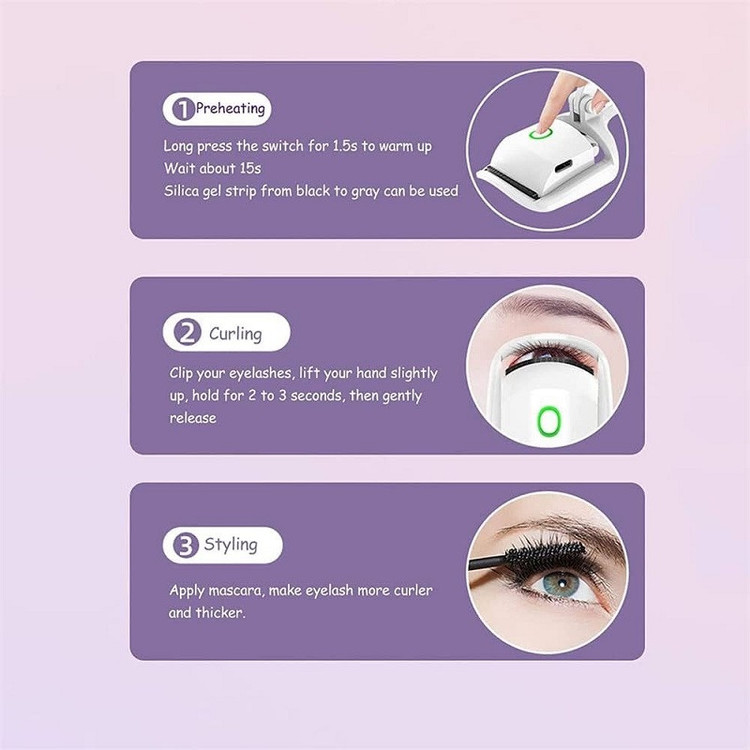 1 Preheating

Long press the switch for 1.5s to warm up
Wait about 15s
Silica gel strip from black to gray can be used

2 Curling

Clip your eyelashes, lift your hand slightly up, hold for 2 to 3 seconds, then gently release

3 Styling

Apply mascara, make eyelash more curler and thicker.