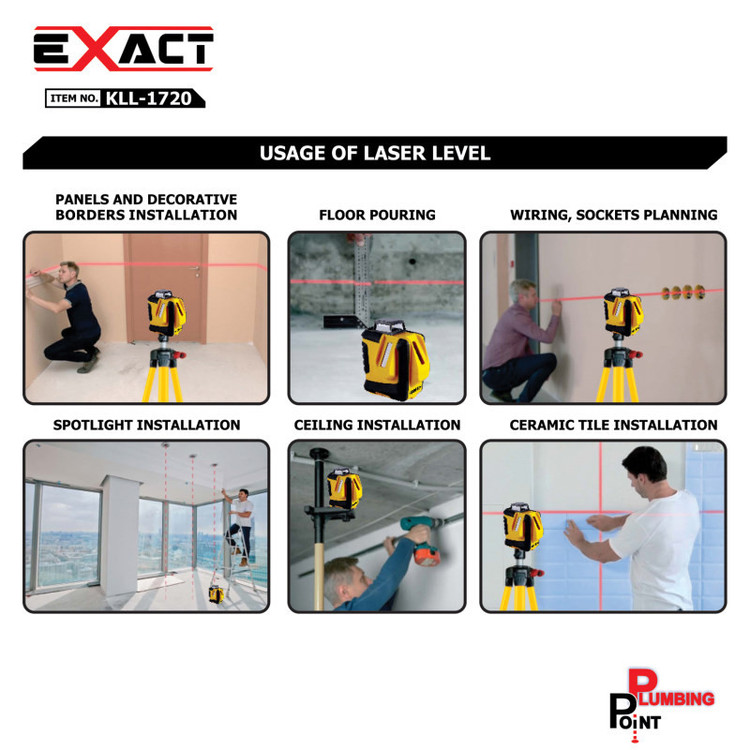 EXACT

ITEM NO. KLL-1720

USAGE OF LASER LEVEL

PANELS AND DECORATIVE BORDERS INSTALLATION

FLOOR POURING

WIRING, SOCKETS PLANNING

SPOTLIGHT INSTALLATION

CEILING INSTALLATION

CERAMIC TILE INSTALLATION

PLUMBING POINT