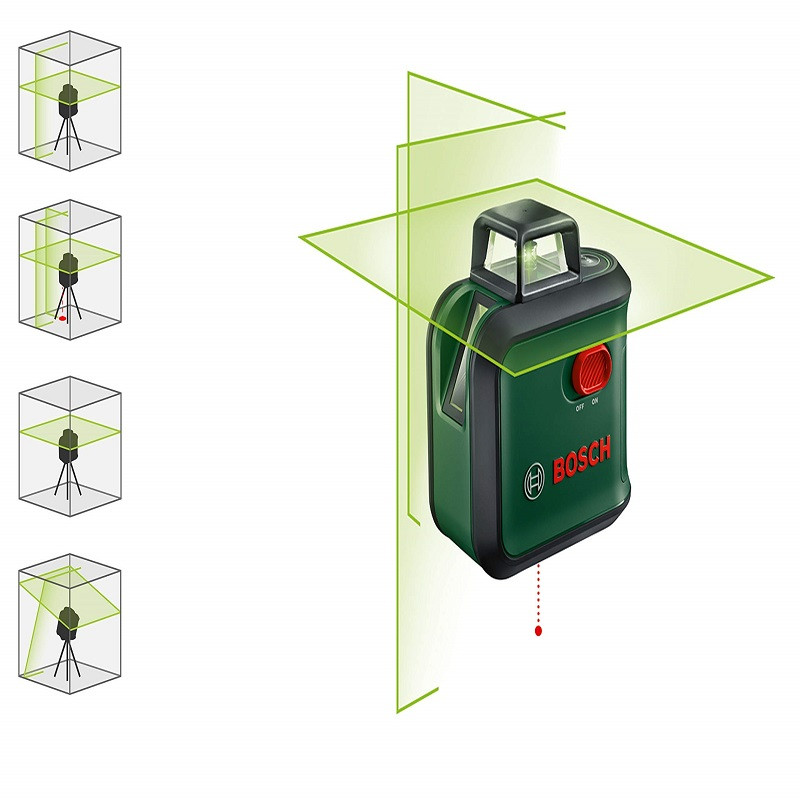 OFF ON
BOSCH