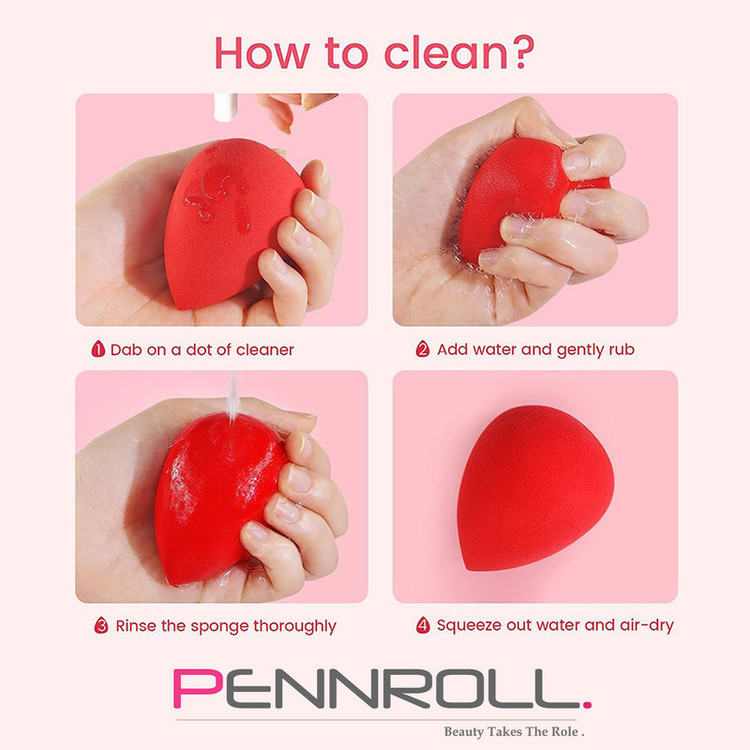 How to clean?

1 Dab on a dot of cleaner

2 Add water and gently rub

3 Rinse the sponge thoroughly

4 Squeeze out water and air-dry

PENNROLL.

Beauty Takes The Role .