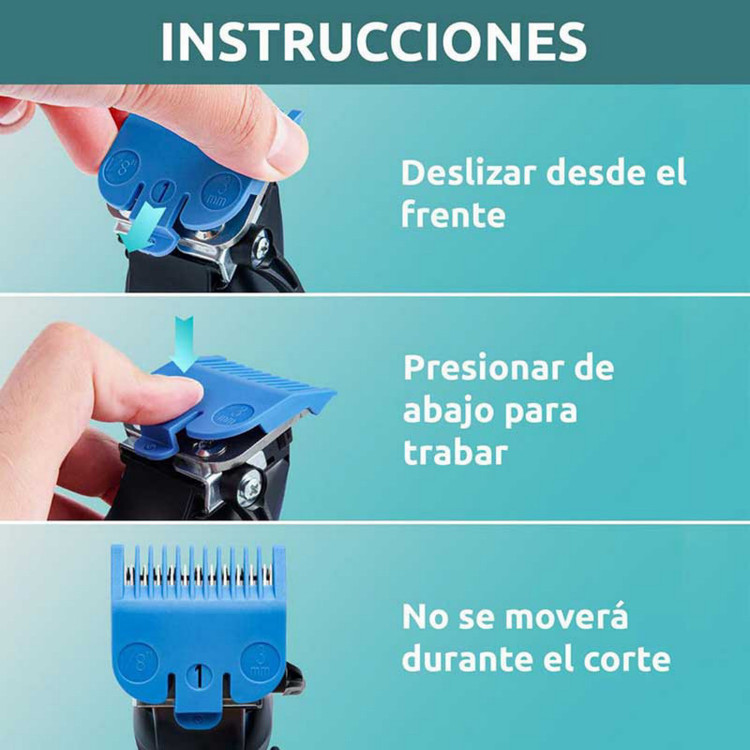 INSTRUCCIONES

1/8" 1 3 mm

Deslizar desde el frente

3 mm

Presionar de abajo para trabar

1/8" 1 3 mm

No se moverá durante el corte