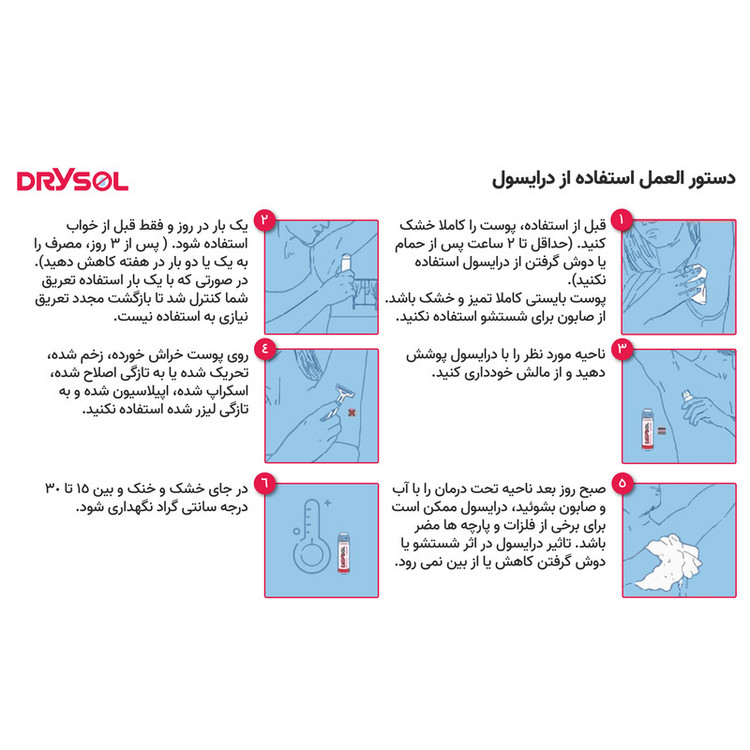 دستور العمل استفاده از درایسول

DRYSOL

۱

قبل از استفاده، پوست را کاملا خشک کنید. (حداقل تا ۲ ساعت پس از حمام یا دوش گرفتن از درایسول استفاده نکنید).
پوست بایستی کاملا تمیز و خشک باشد. از صابون برای شستشو استفاده نکنید.

۲

یک بار در روز و فقط قبل از خواب استفاده شود. ( پس از ۳ روز، مصرف را به یک یا دو بار در هفته کاهش دهید). در صورتی که با یک بار استفاده تعریق شما کنترل شد تا بازگشت مجدد تعریق نیازی به استفاده نیست.

۳

ناحیه مورد نظر را با درایسول پوشش دهید و از مالش خودداری کنید.

۴

روی پوست خراش خورده، زخم شده، تحریک شده یا به تازگی اصلاح شده، اسکراپ شده، اپیلاسیون شده و به تازگی لیزر شده استفاده نکنید.

۵

صبح روز بعد ناحیه تحت درمان را با آب و صابون بشوئید، درایسول ممکن است برای برخی از فلزات و پارچه ها مضر باشد. تاثیر درایسول در اثر شستشو یا دوش گرفتن کاهش یا از بین نمی رود.

۶

در جای خشک و خنک و بین ۱۵ تا ۳۰ درجه سانتی گراد نگهداری شود.