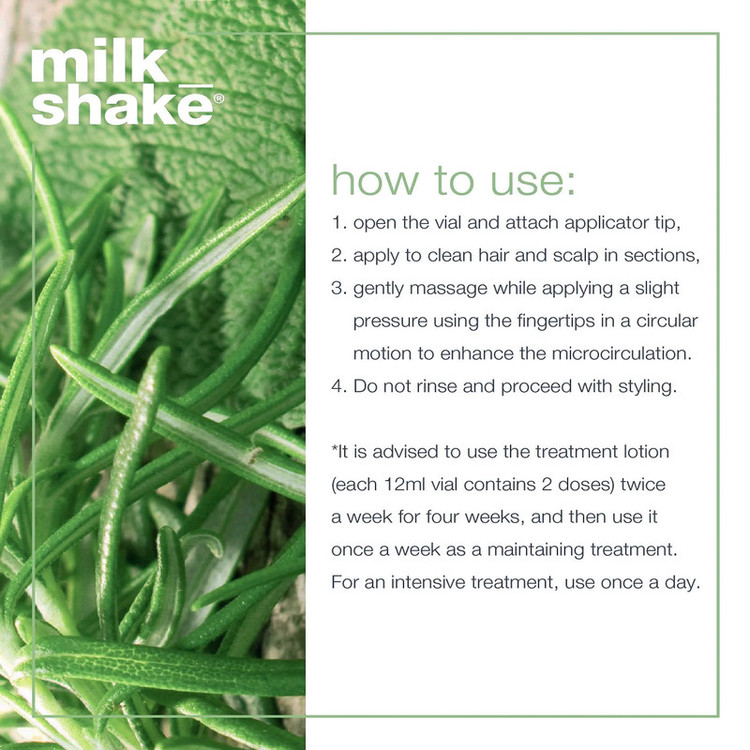 milk shake®

how to use:

1. open the vial and attach applicator tip,
2. apply to clean hair and scalp in sections,
3. gently massage while applying a slight pressure using the fingertips in a circular motion to enhance the microcirculation.
4. Do not rinse and proceed with styling.

*It is advised to use the treatment lotion (each 12ml vial contains 2 doses) twice a week for four weeks, and then use it once a week as a maintaining treatment. For an intensive treatment, use once a day.