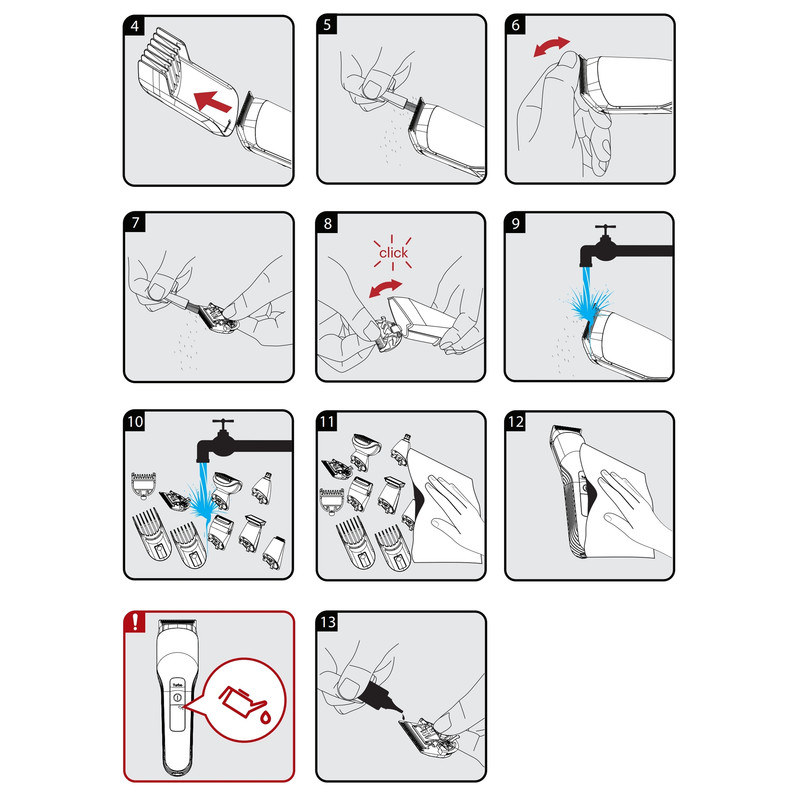 4

5

6

7

8

click

9

10

11

12

!

Turbo

13