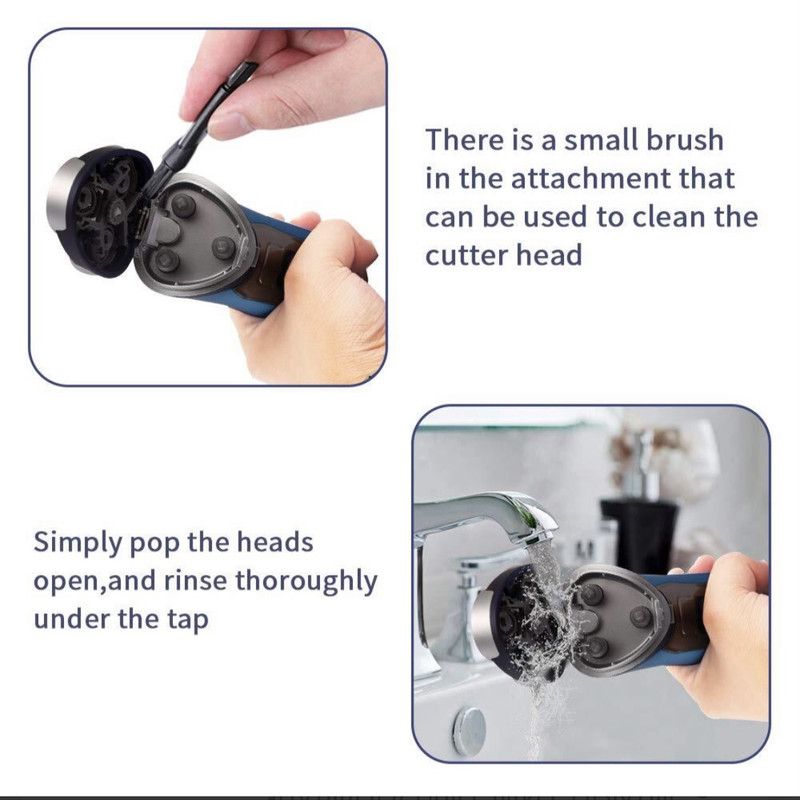 There is a small brush in the attachment that can be used to clean the cutter head

Simply pop the heads open,and rinse thoroughly under the tap