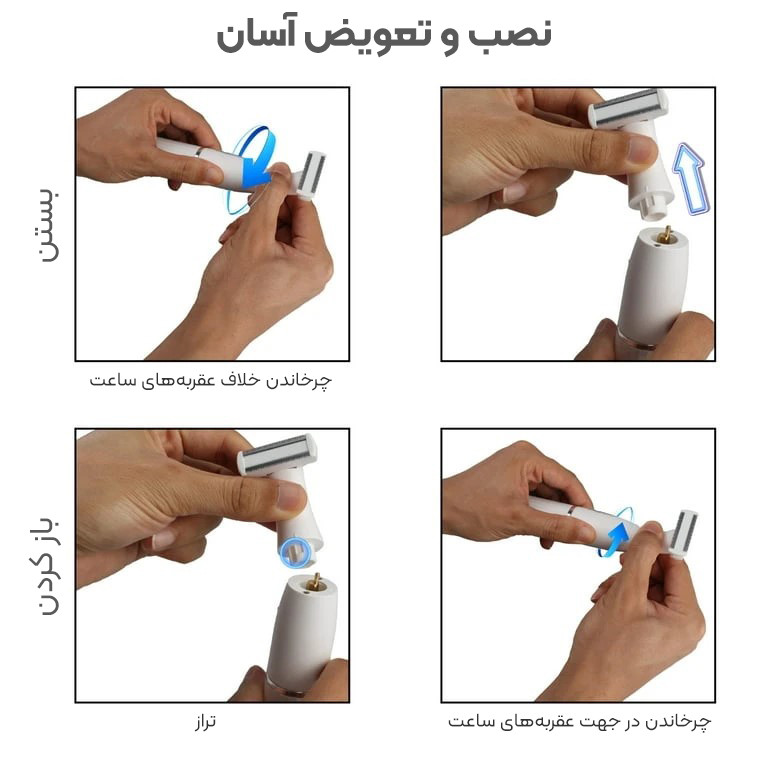 نصب و تعویض آسان

بستن

چرخاندن خلاف عقربه‌های ساعت

باز کردن

تراز

چرخاندن در جهت عقربه‌های ساعت