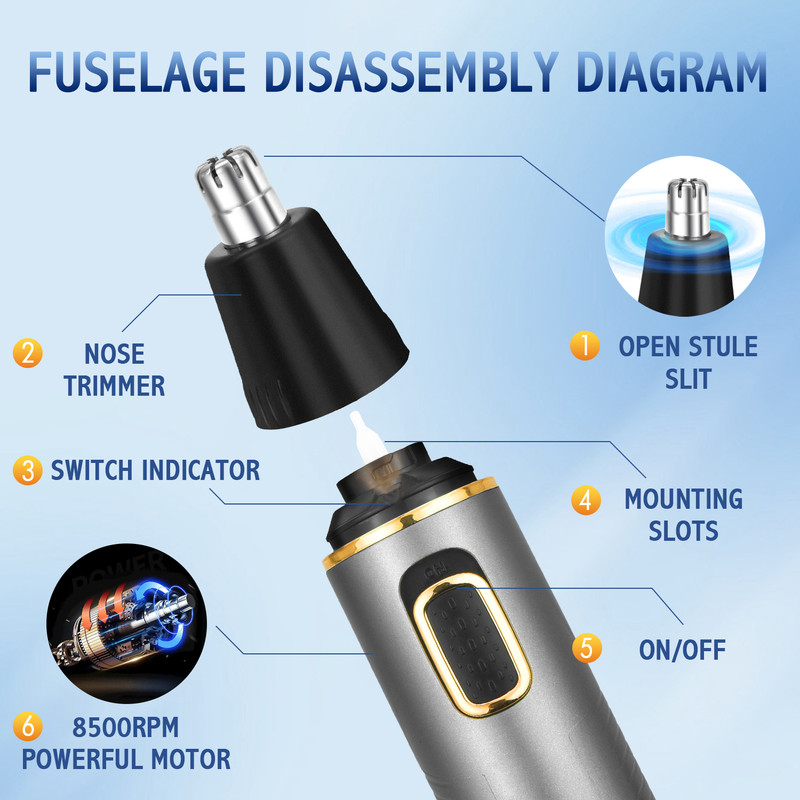 FUSELAGE DISASSEMBLY DIAGRAM

1 OPEN STULE SLIT

2 NOSE TRIMMER

3 SWITCH INDICATOR

4 MOUNTING SLOTS

5 ON/OFF

POWER

6 8500RPM POWERFUL MOTOR