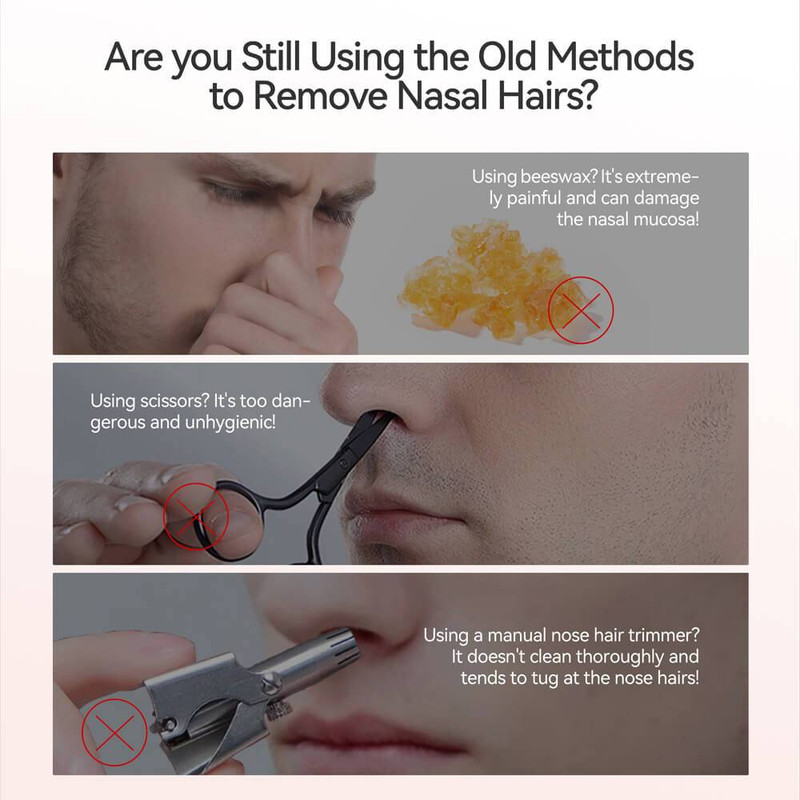 Are you Still Using the Old Methods to Remove Nasal Hairs?

Using beeswax? It's extremely painful and can damage the nasal mucosa!

Using scissors? It's too dangerous and unhygienic!

Using a manual nose hair trimmer? It doesn't clean thoroughly and tends to tug at the nose hairs!