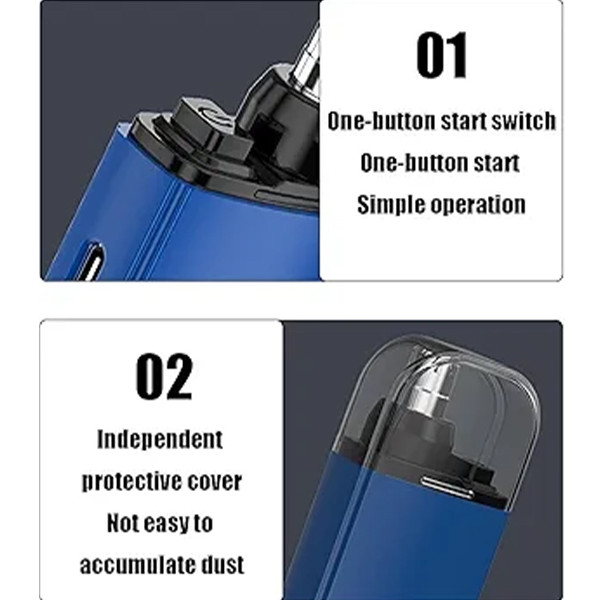 01

One-button start switch
One-button start
Simple operation

02

Independent protective cover
Not easy to accumulate dust