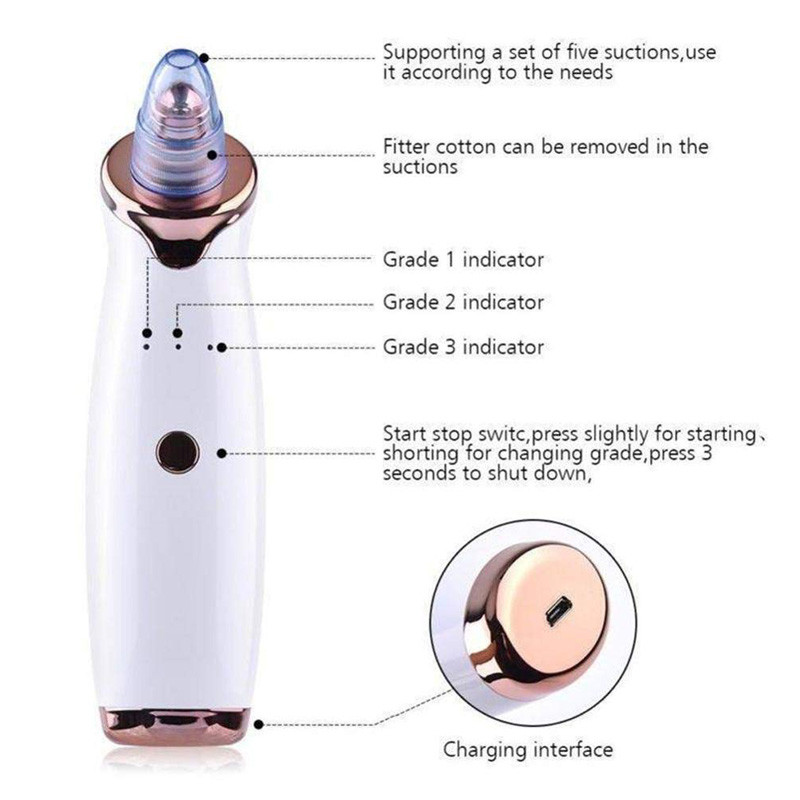 Supporting a set of five suctions,use it according to the needs

Fitter cotton can be removed in the suctions

Grade 1 indicator

Grade 2 indicator

Grade 3 indicator

Start stop switc,press slightly for starting、shorting for changing grade,press 3 seconds to shut down,

Charging interface