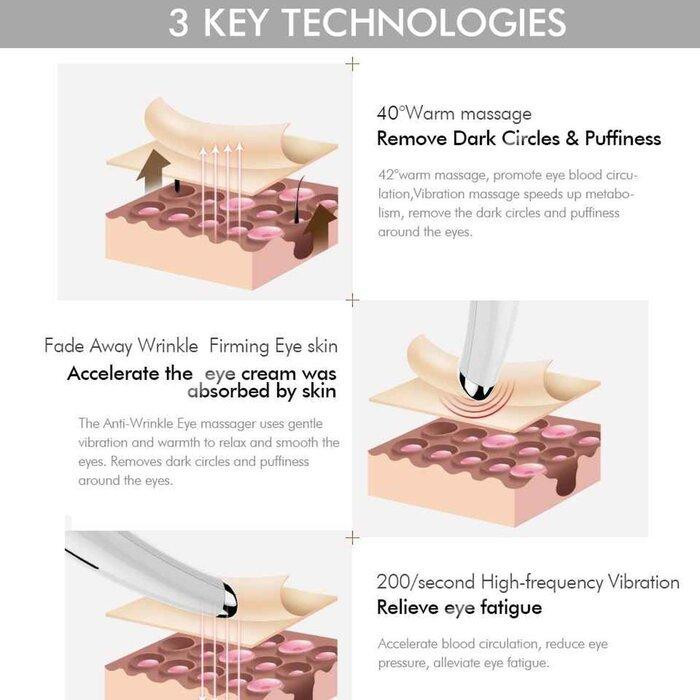 3 KEY TECHNOLOGIES

40°Warm massage
Remove Dark Circles & Puffiness

42°warm massage, promote eye blood circulation,Vibration massage speeds up metabolism, remove the dark circles and puffiness around the eyes.

Fade Away Wrinkle Firming Eye skin
Accelerate the eye cream was absorbed by skin

The Anti-Wrinkle Eye massager uses gentle vibration and warmth to relax and smooth the eyes. Removes dark circles and puffiness around the eyes.

200/second High-frequency Vibration
Relieve eye fatigue

Accelerate blood circulation, reduce eye pressure, alleviate eye fatigue.