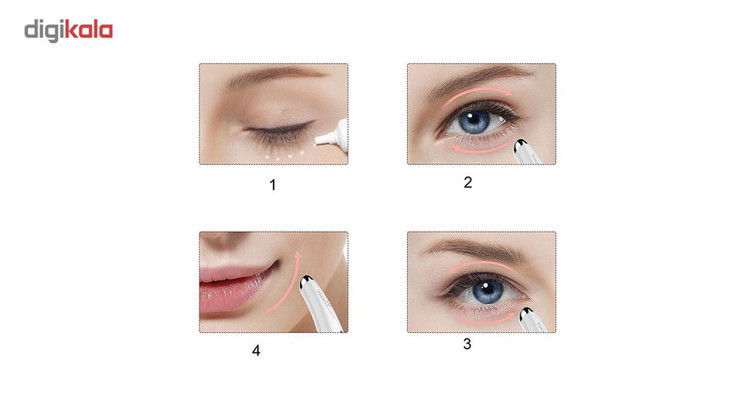 digikala

1

2

4

3