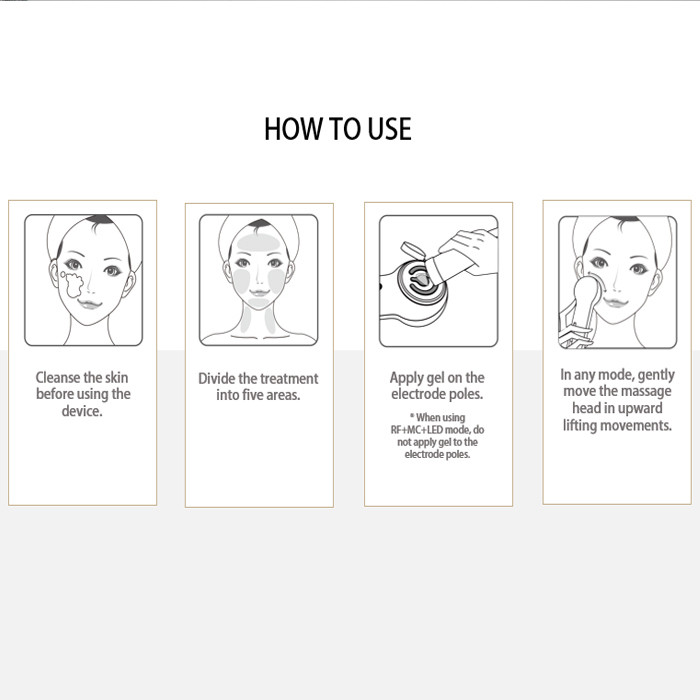 HOW TO USE

Cleanse the skin before using the device.

Divide the treatment into five areas.

Apply gel on the electrode poles.

* When using RF+MC+LED mode, do not apply gel to the electrode poles.

In any mode, gently move the massage head in upward lifting movements.